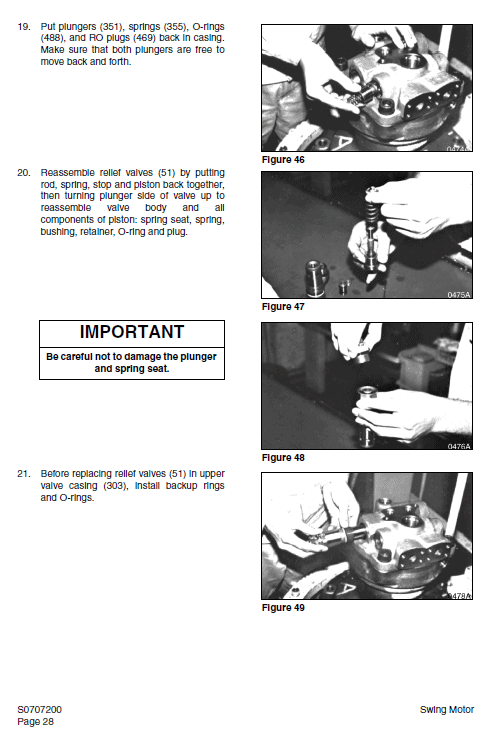 19. Put plungers (351), springs (355), O-rings (488), and RO plugs (469) back in casing. Make sure that both plungers are free to move back and forth.

0474A

Figure 46

20. Reassemble relief valves (51) by putting rod, spring, stop and piston back together, then turning plunger side of valve up to reassemble valve body and all components of piston: spring seat, spring, bushing, retainer, O-ring and plug.

0475A

Figure 47

IMPORTANT

Be careful not to damage the plunger and spring seat.

0476A

Figure 48

21. Before replacing relief valves (51) in upper valve casing (303), install backup rings and O-rings.

0478A

Figure 49

S0707200
Page 28

Swing Motor