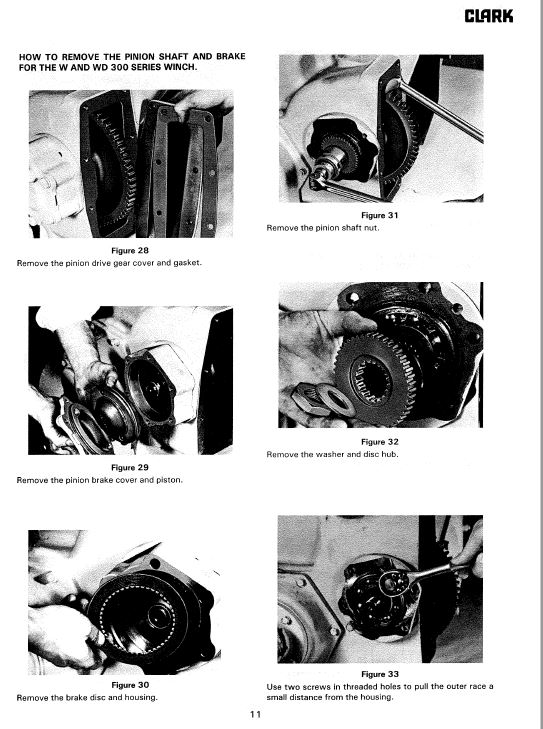 CLARK

HOW TO REMOVE THE PINION SHAFT AND BRAKE FOR THE W AND WD 300 SERIES WINCH.

Figure 28
Remove the pinion drive gear cover and gasket.

Figure 29
Remove the pinion brake cover and piston.

Figure 30
Remove the brake disc and housing.

Figure 31
Remove the pinion shaft nut.

Figure 32
Remove the washer and disc hub.

Figure 33
Use two screws in threaded holes to pull the outer race a small distance from the housing.

11