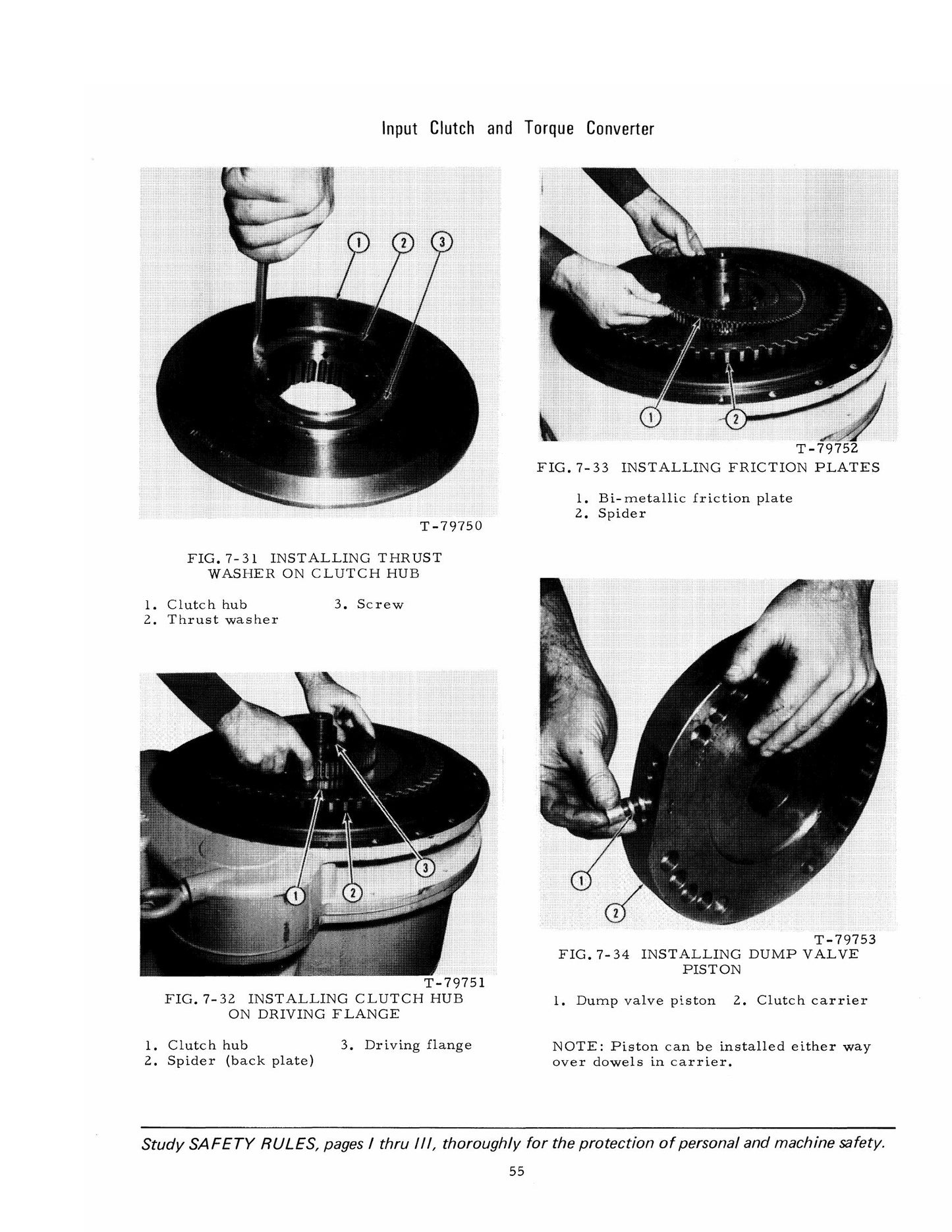 Input Clutch and Torque Converter

1
2
3

T-79750

FIG. 7-31 INSTALLING THRUST WASHER ON CLUTCH HUB

1. Clutch hub
2. Thrust washer
3. Screw

1
2
3

T-79751

FIG. 7-32 INSTALLING CLUTCH HUB ON DRIVING FLANGE

1. Clutch hub
2. Spider (back plate)
3. Driving flange

1
2

T-79752

FIG. 7-33 INSTALLING FRICTION PLATES

1. Bi-metallic friction plate
2. Spider

1
2

T-79753

FIG. 7-34 INSTALLING DUMP VALVE PISTON

1. Dump valve piston 2. Clutch carrier

NOTE: Piston can be installed either way over dowels in carrier.

Study SAFETY RULES, pages I thru III, thoroughly for the protection of personal and machine safety.

55